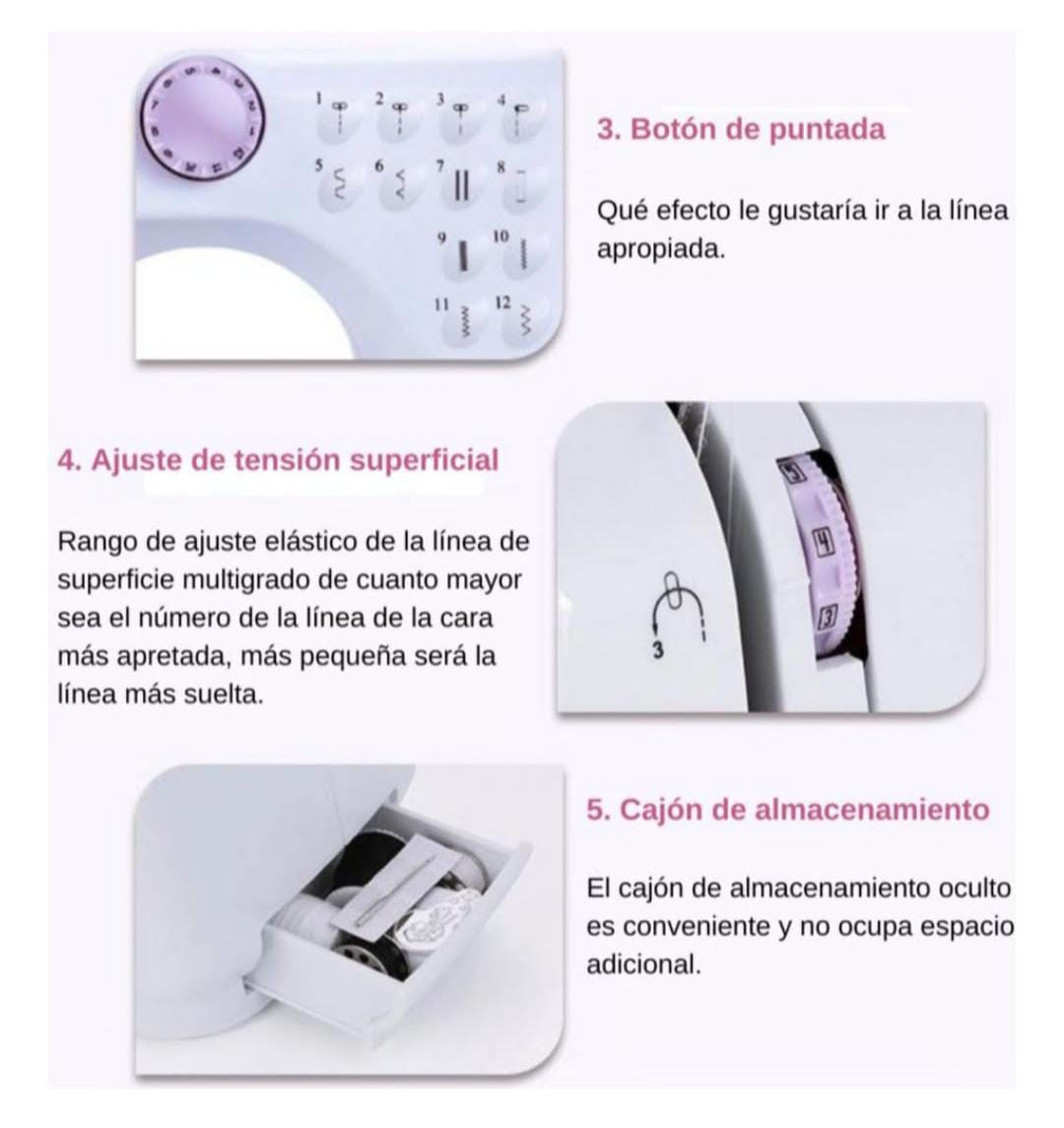 1 2 3 4
5 6 7 8
9 10
11 12

3. Botón de puntada

Qué efecto le gustaría ir a la línea apropiada.

4. Ajuste de tensión superficial

Rango de ajuste elástico de la línea de superficie multigrado de cuanto mayor sea el número de la línea de la cara más apretada, más pequeña será la línea más suelta.

5
4
3
3

5. Cajón de almacenamiento

El cajón de almacenamiento oculto es conveniente y no ocupa espacio adicional.